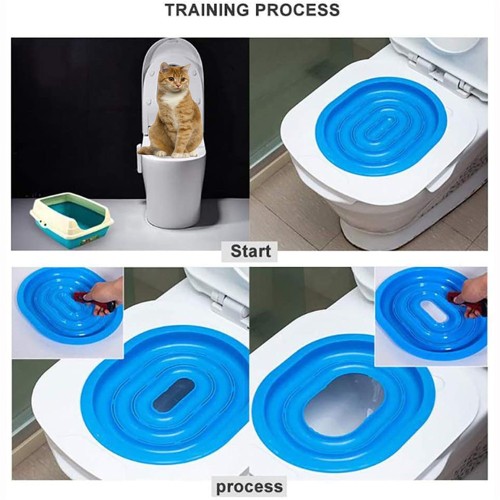 TRAINING PROCESS

Start

process